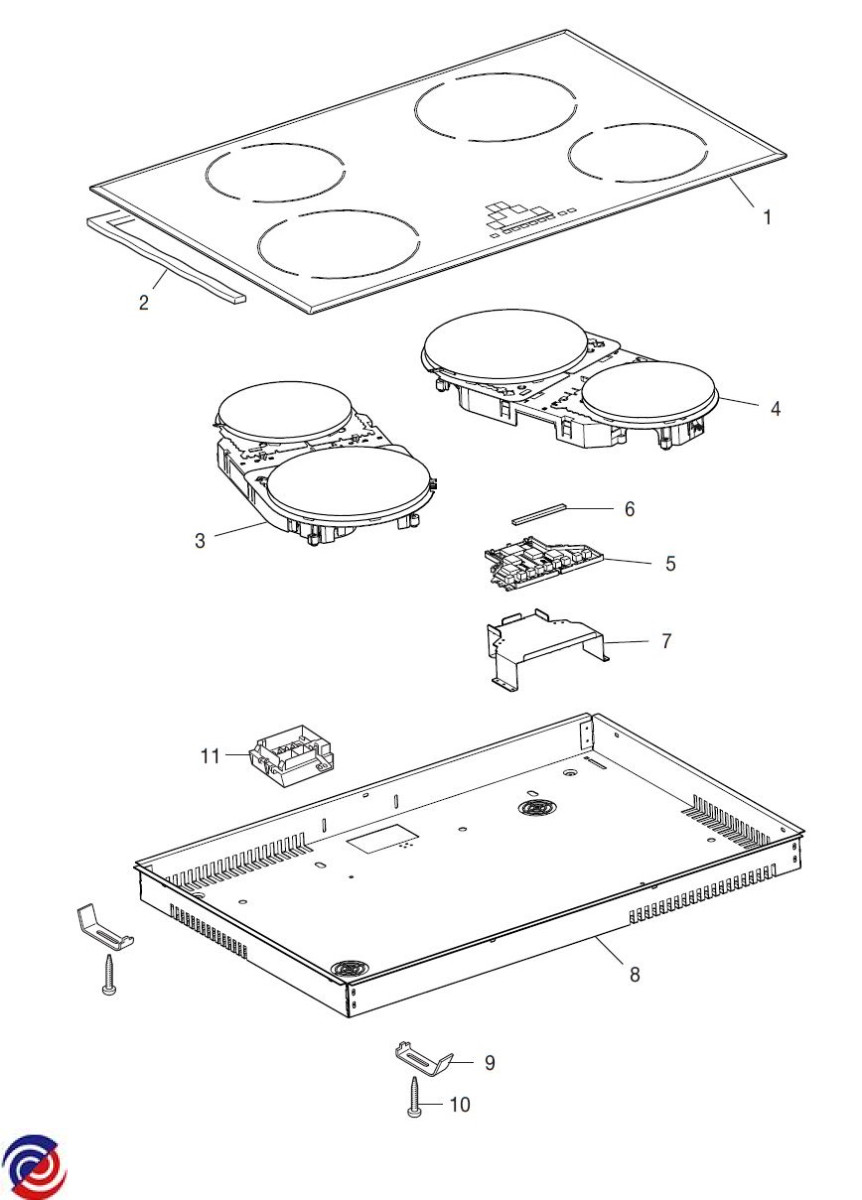 1
2
4
3
6
5
7
11
8
9
10